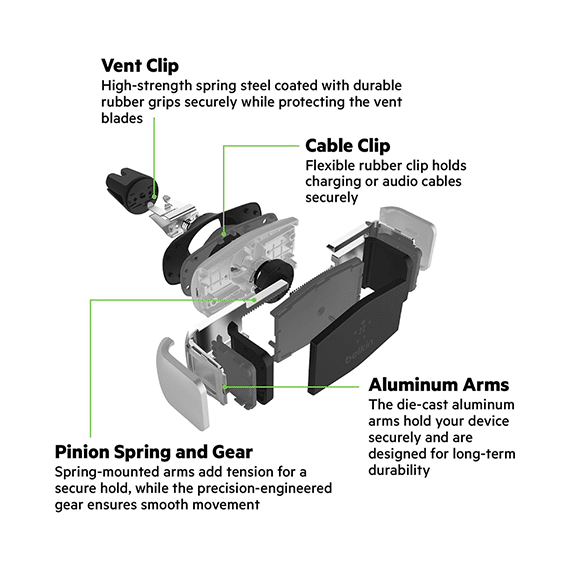 Vent Clip
High-strength spring steel coated with durable rubber grips securely while protecting the vent blades

Cable Clip
Flexible rubber clip holds charging or audio cables securely

belkin

Aluminum Arms
The die-cast aluminum arms hold your device securely and are designed for long-term durability

Pinion Spring and Gear
Spring-mounted arms add tension for a secure hold, while the precision-engineered gear ensures smooth movement